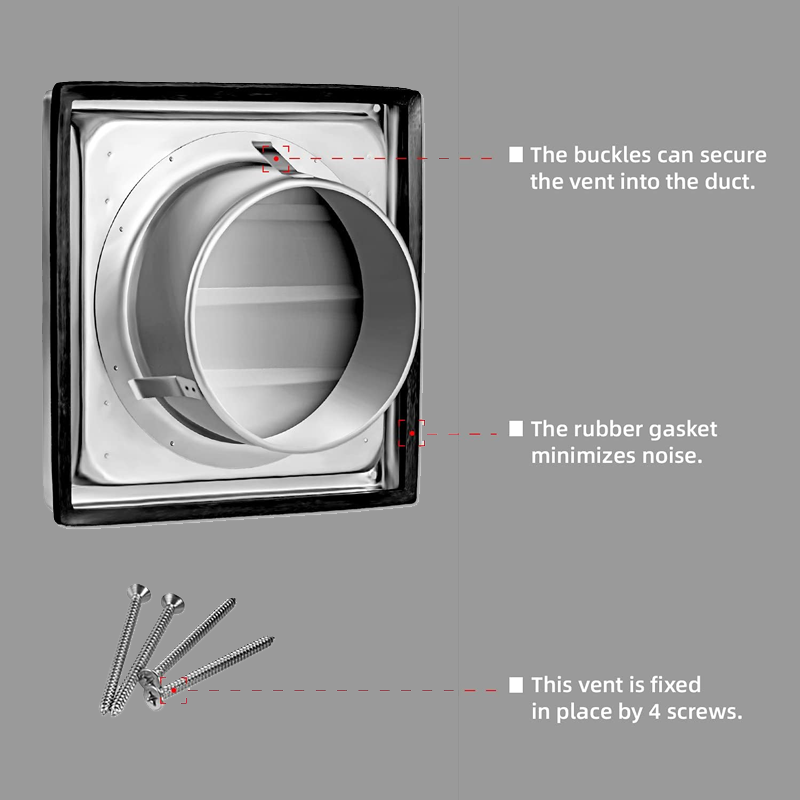 ■ The buckles can secure the vent into the duct.

■ The rubber gasket minimizes noise.

■ This vent is fixed in place by 4 screws.